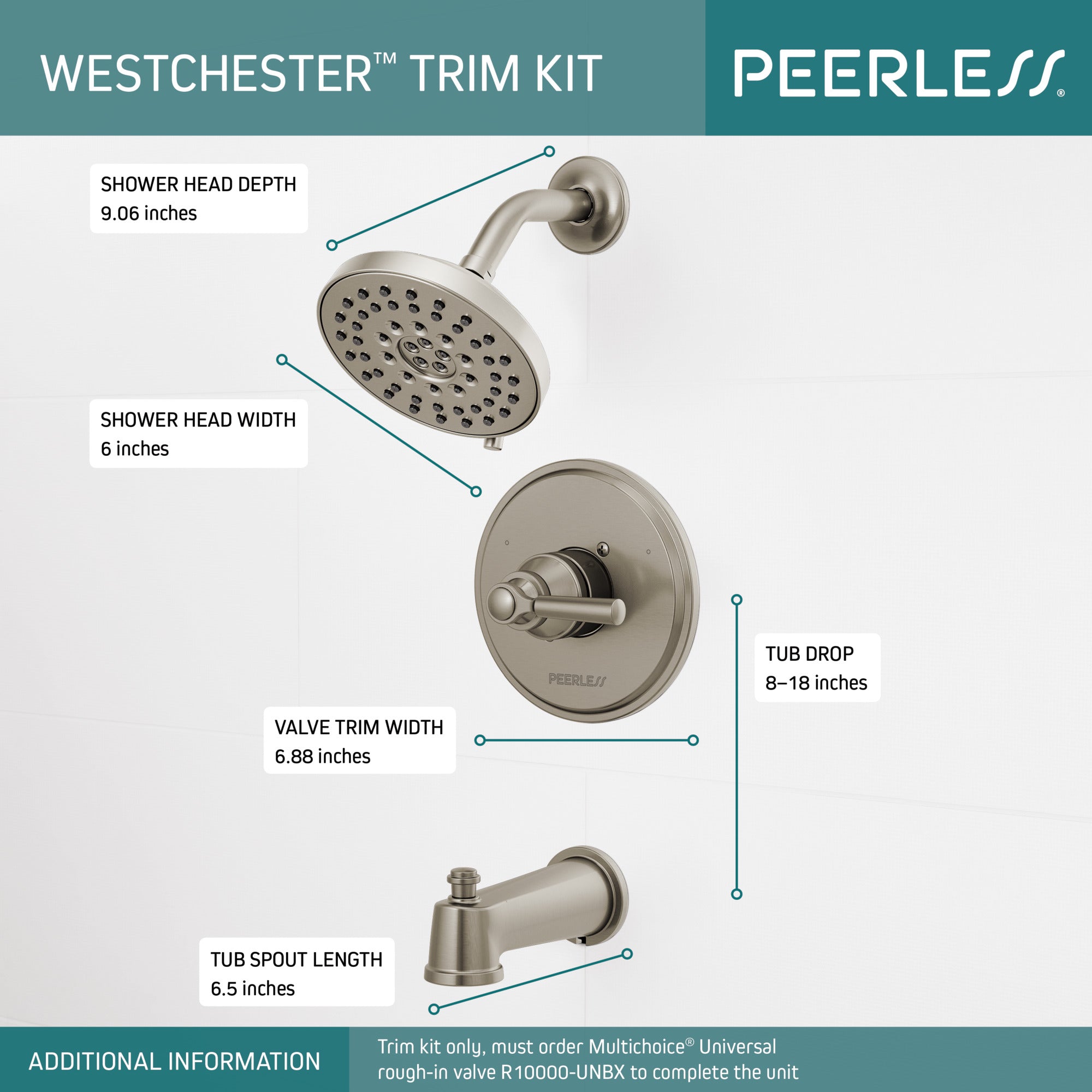 WESTCHESTER™ TRIM KIT

PEERLESS®

SHOWER HEAD DEPTH
9.06 inches

SHOWER HEAD WIDTH
6 inches

PEERLESS

TUB DROP
8–18 inches

VALVE TRIM WIDTH
6.88 inches

TUB SPOUT LENGTH
6.5 inches

ADDITIONAL INFORMATION

Trim kit only, must order Multichoice® Universal rough-in valve R10000-UNBX to complete the unit